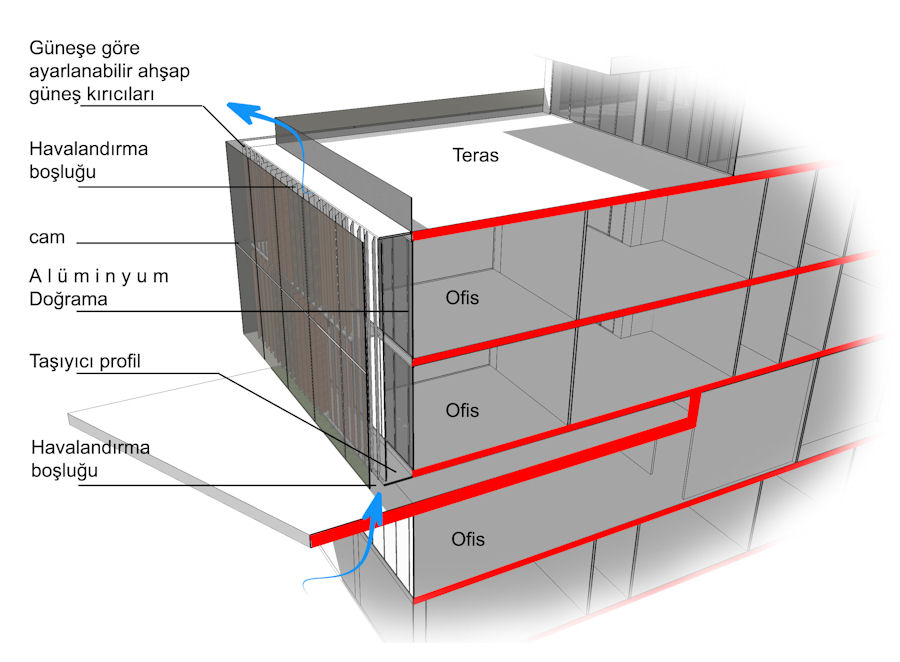 Güneşe göre ayarlanabilir ahşap güneş kırıcıları

Havalandırma boşluğu

cam

A l ü m i n y u m
Doğrama

Taşıyıcı profil

Havalandırma boşluğu

Teras

Ofis

Ofis

Ofis